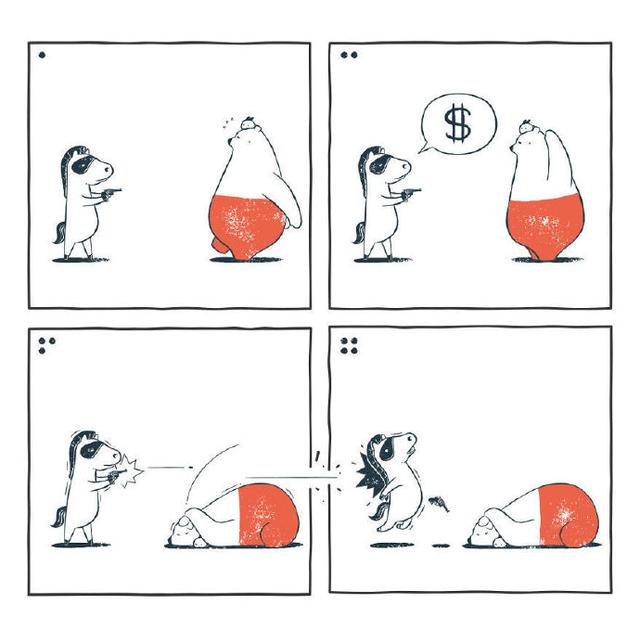 $